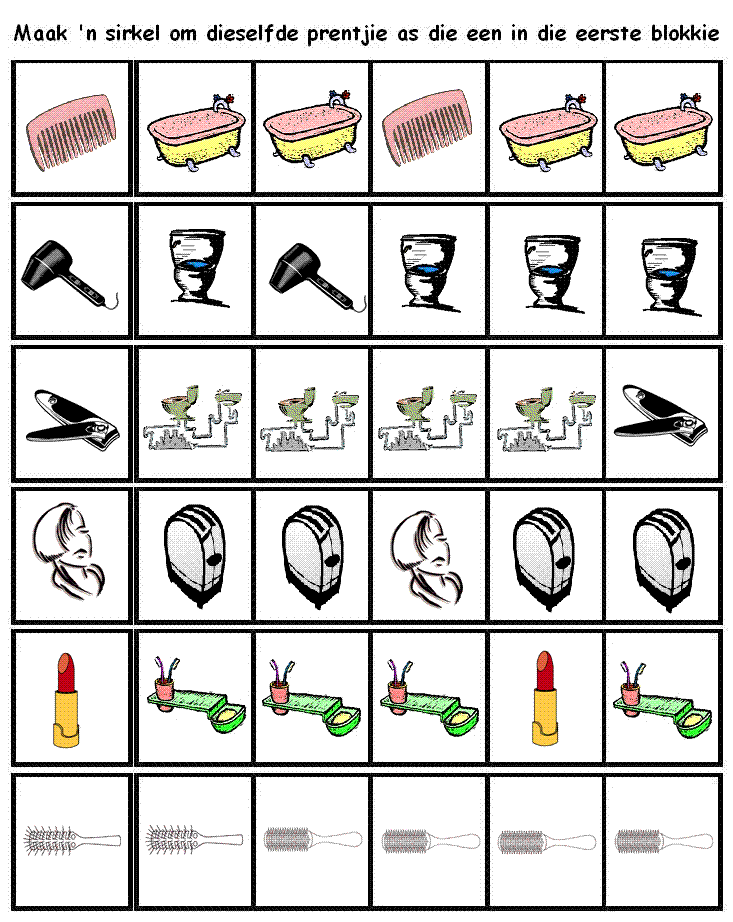 Maak 'n sirkel om dieselfde prentjie as die een in die eerste blokkie